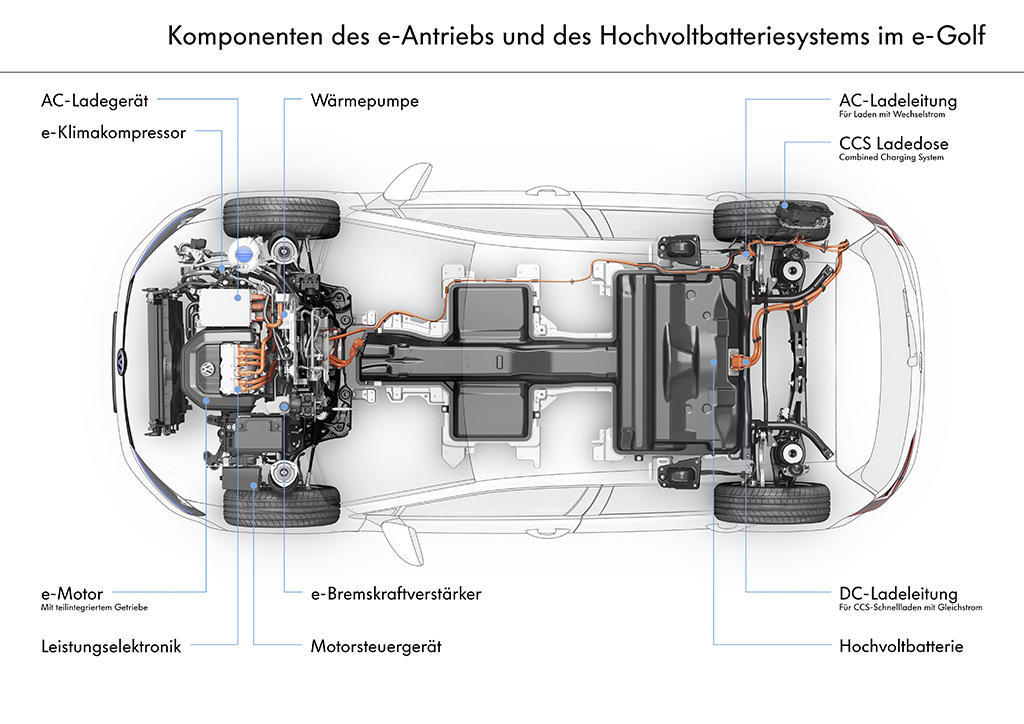 Komponenten des e-Antriebs und des Hochvoltbatteriesystems im e-Golf

AC-Ladegerät

e-Klimakompressor

Wärmepumpe

AC-Ladeleitung
Für Laden mit Wechselstrom

CCS Ladedose
Combined Charging System

e-Motor
Mit teilintegriertem Getriebe

Leistungselektronik

e-Bremskraftverstärker

Motorsteuergerät

DC-Ladeleitung
Für CCS-Schnellladen mit Gleichstrom

Hochvoltbatterie